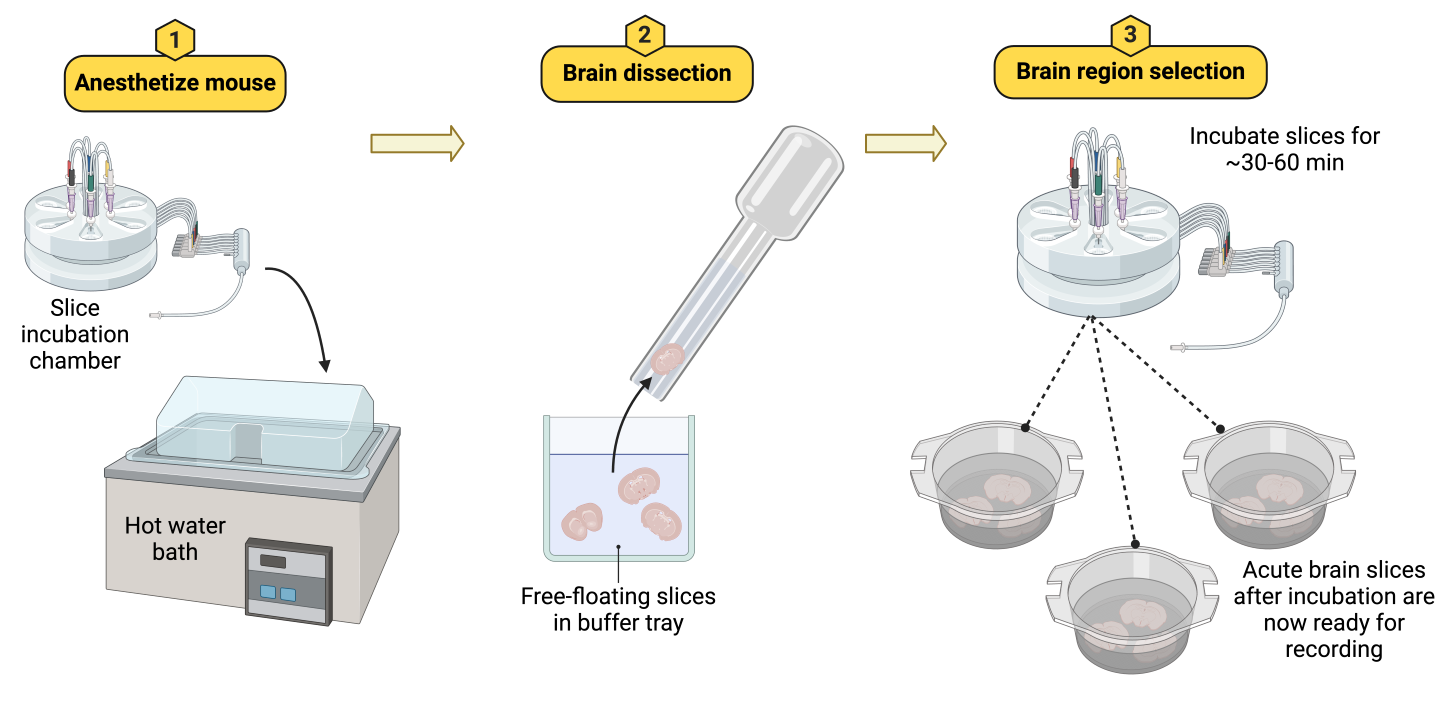 1
Anesthetize mouse

Slice incubation chamber

Hot water bath

2
Brain dissection

Free-floating slices in buffer tray

3
Brain region selection

Incubate slices for ~30-60 min

Acute brain slices after incubation are now ready for recording